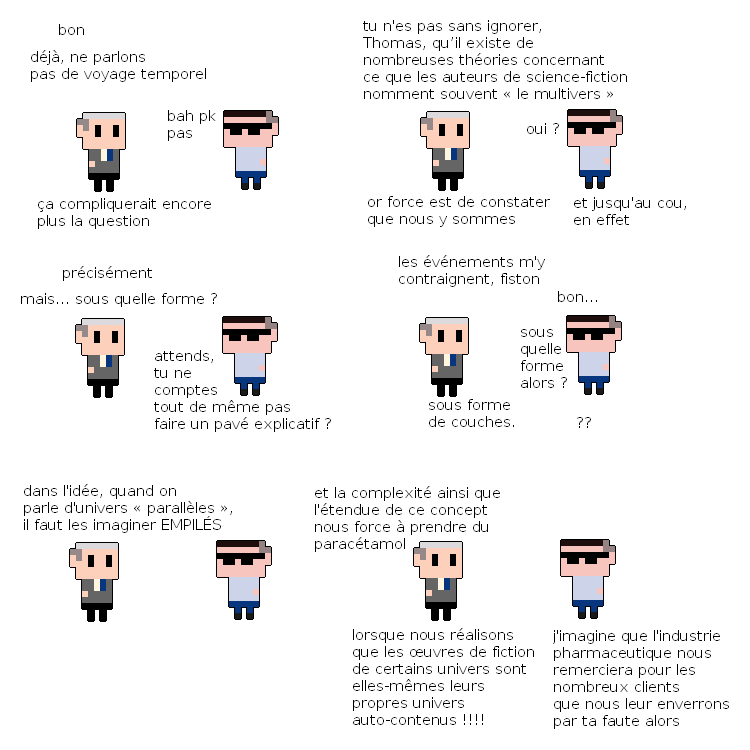 bon

déjà, ne parlons pas de voyage temporel

bah pk pas

ça compliquerait encore plus la question

tu n'es pas sans ignorer, Thomas, qu'il existe de nombreuses théories concernant ce que les auteurs de science-fiction nomment souvent « le multivers »

oui ?

or force est de constater que nous y sommes

et jusqu'au cou, en effet

précisément

mais... sous quelle forme ?

attends, tu ne comptes tout de même pas faire un pavé explicatif ?

les événements m'y contraignent, fiston

bon...

sous quelle forme alors ?

sous forme de couches.

??

dans l'idée, quand on parle d'univers « parallèles », il faut les imaginer EMPILÉS

et la complexité ainsi que l'étendue de ce concept nous force à prendre du paracétamol

lorsque nous réalisons que les œuvres de fiction de certains univers sont elles-mêmes leurs propres univers auto-contenus !!!!

j'imagine que l'industrie pharmaceutique nous remerciera pour les nombreux clients que nous leur enverrons par ta faute alors